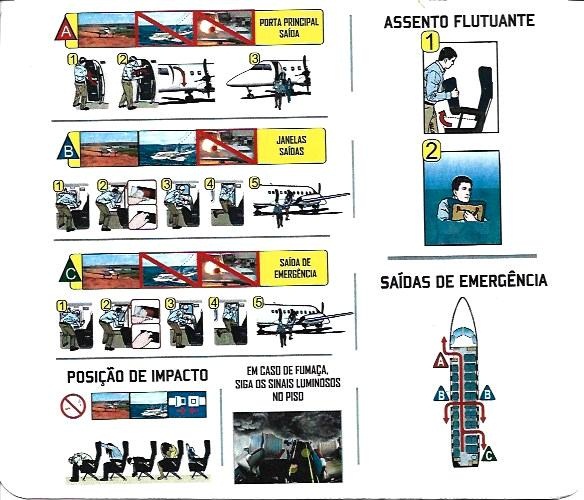 A
PORTA PRINCIPAL SAÍDA
1 2 3

B
JANELAS SAÍDAS
1 2 3 4 5

C
SAÍDA DE EMERGÊNCIA
1 2 3 4 5

POSIÇÃO DE IMPACTO

EM CASO DE FUMAÇA, SIGA OS SINAIS LUMINOSOS NO PISO

ASSENTO FLUTUANTE
1
2

SAÍDAS DE EMERGÊNCIA
A
B B
C